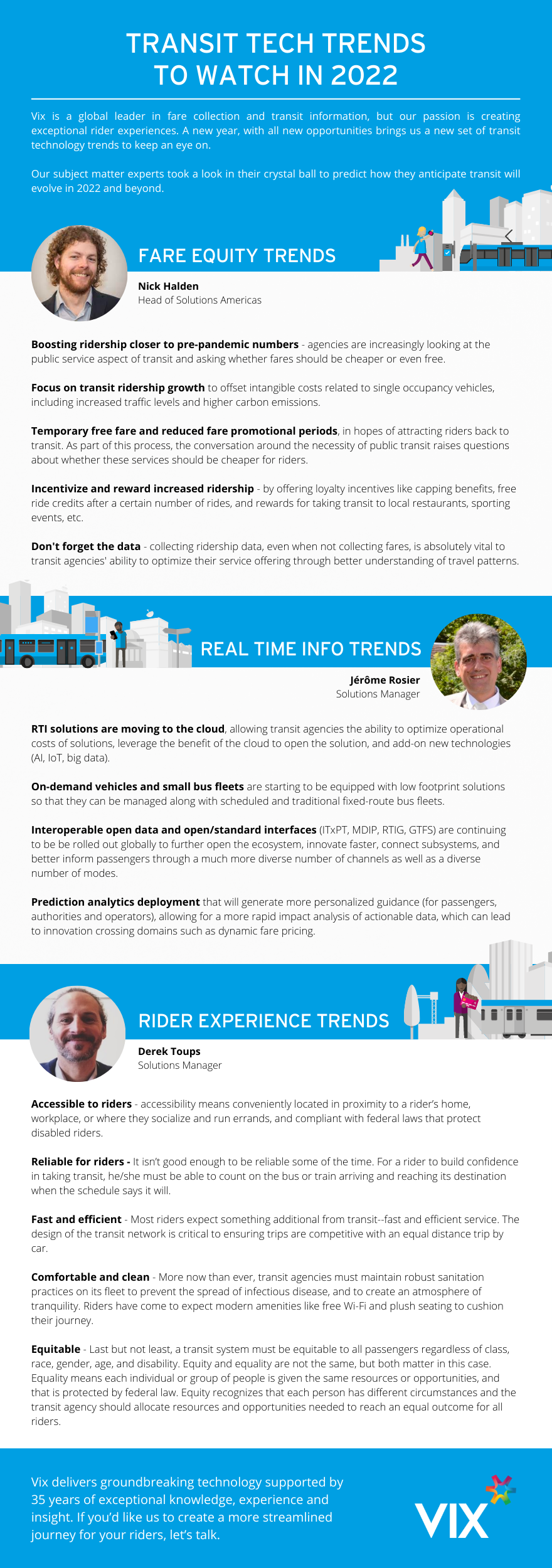 TRANSIT TECH TRENDS TO WATCH IN 2022

Vix is a global leader in fare collection and transit information, but our passion is creating exceptional rider experiences. A new year, with all new opportunities brings us a new set of transit technology trends to keep an eye on.

Our subject matter experts took a look in their crystal ball to predict how they anticipate transit will evolve in 2022 and beyond.

FARE EQUITY TRENDS

Nick Halden
Head of Solutions Americas

Boosting ridership closer to pre-pandemic numbers - agencies are increasingly looking at the public service aspect of transit and asking whether fares should be cheaper or even free.

Focus on transit ridership growth to offset intangible costs related to single occupancy vehicles, including increased traffic levels and higher carbon emissions.

Temporary free fare and reduced fare promotional periods, in hopes of attracting riders back to transit. As part of this process, the conversation around the necessity of public transit raises questions about whether these services should be cheaper for riders.

Incentivize and reward increased ridership - by offering loyalty incentives like capping benefits, free ride credits after a certain number of rides, and rewards for taking transit to local restaurants, sporting events, etc.

Don't forget the data - collecting ridership data, even when not collecting fares, is absolutely vital to transit agencies' ability to optimize their service offering through better understanding of travel patterns.

REAL TIME INFO TRENDS

Jérôme Rosier
Solutions Manager

RTI solutions are moving to the cloud, allowing transit agencies the ability to optimize operational costs of solutions, leverage the benefit of the cloud to open the solution, and add-on new technologies (AI, IoT, big data).

On-demand vehicles and small bus fleets are starting to be equipped with low footprint solutions so that they can be managed along with scheduled and traditional fixed-route bus fleets.

Interoperable open data and open/standard interfaces (ITxPT, MDIP, RTIG, GTFS) are continuing to be be rolled out globally to further open the ecosystem, innovate faster, connect subsystems, and better inform passengers through a much more diverse number of channels as well as a diverse number of modes.

Prediction analytics deployment that will generate more personalized guidance (for passengers, authorities and operators), allowing for a more rapid impact analysis of actionable data, which can lead to innovation crossing domains such as dynamic fare pricing.

RIDER EXPERIENCE TRENDS

Derek Toups
Solutions Manager

Accessible to riders - accessibility means conveniently located in proximity to a rider's home, workplace, or where they socialize and run errands, and compliant with federal laws that protect disabled riders.

Reliable for riders - It isn't good enough to be reliable some of the time. For a rider to build confidence in taking transit, he/she must be able to count on the bus or train arriving and reaching its destination when the schedule says it will.

Fast and efficient - Most riders expect something additional from transit--fast and efficient service. The design of the transit network is critical to ensuring trips are competitive with an equal distance trip by car.

Comfortable and clean - More now than ever, transit agencies must maintain robust sanitation practices on its fleet to prevent the spread of infectious disease, and to create an atmosphere of tranquility. Riders have come to expect modern amenities like free Wi-Fi and plush seating to cushion their journey.

Equitable - Last but not least, a transit system must be equitable to all passengers regardless of class, race, gender, age, and disability. Equity and equality are not the same, but both matter in this case. Equality means each individual or group of people is given the same resources or opportunities, and that is protected by federal law. Equity recognizes that each person has different circumstances and the transit agency should allocate resources and opportunities needed to reach an equal outcome for all riders.

Vix delivers groundbreaking technology supported by 35 years of exceptional knowledge, experience and insight. If you'd like us to create a more streamlined journey for your riders, let's talk.

VIX